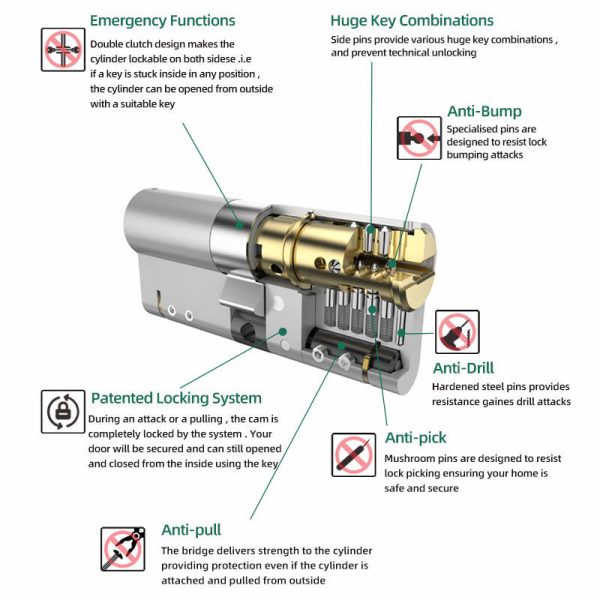 Emergency Functions

Double clutch design makes the cylinder lockable on both sidese .i.e if a key is stuck inside in any position , the cylinder can be opened from outside with a suitable key

Huge Key Combinations

Side pins provide various huge key combinations , and prevent technical unlocking

Anti-Bump

Specialised pins are designed to resist lock bumping attacks

Anti-Drill

Hardened steel pins provides resistance gaines drill attacks

Patented Locking System

During an attack or a pulling , the cam is completely locked by the system . Your door will be secured and can still opened and closed from the inside using the key

Anti-pick

Mushroom pins are designed to resist lock picking ensuring your home is safe and secure

Anti-pull

The bridge delivers strength to the cylinder providing protection even if the cylinder is attached and pulled from outside